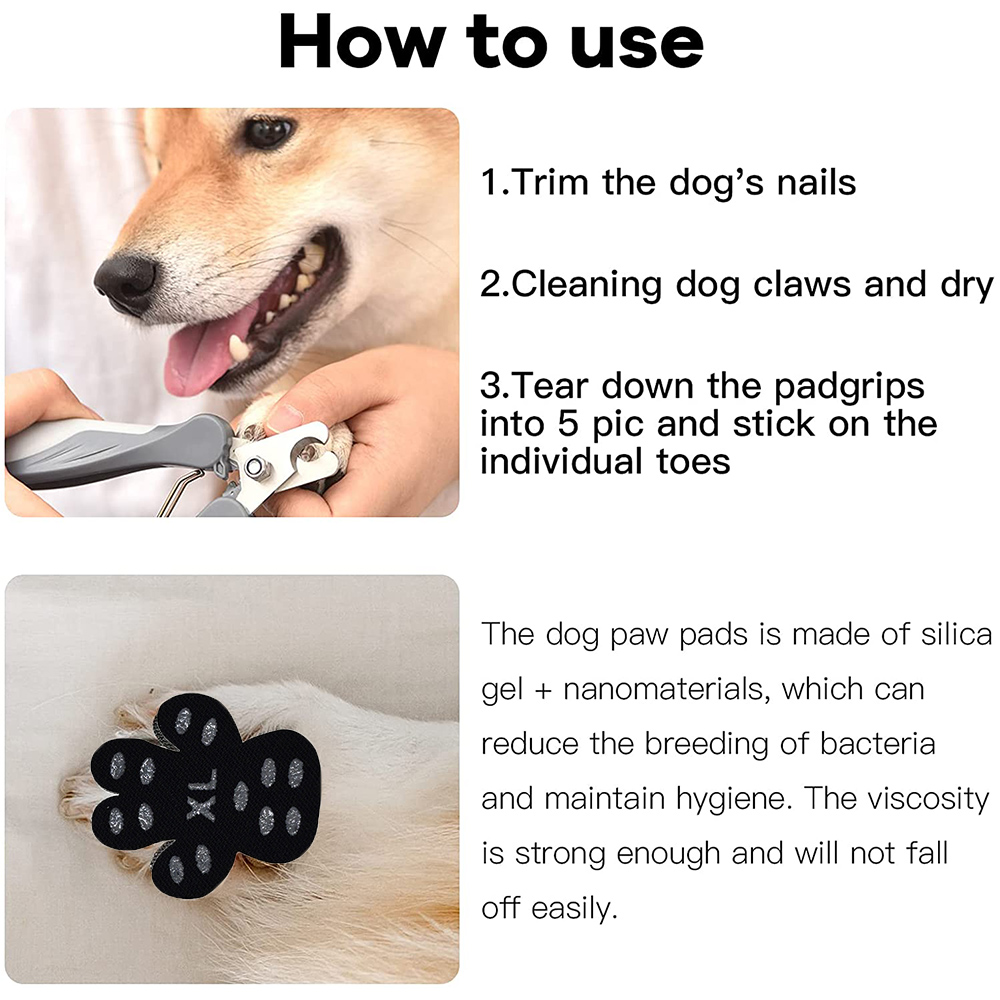 How to use

1.Trim the dog's nails

2.Cleaning dog claws and dry

3.Tear down the padgrips into 5 pic and stick on the individual toes

XL

The dog paw pads is made of silica gel + nanomaterials, which can reduce the breeding of bacteria and maintain hygiene. The viscosity is strong enough and will not fall off easily.